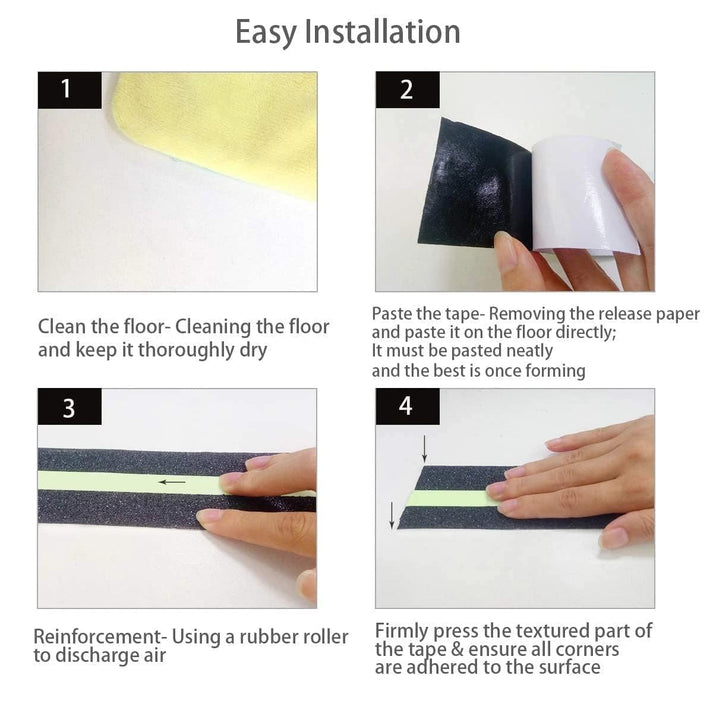 Easy Installation

1

Clean the floor- Cleaning the floor and keep it thoroughly dry

2

Paste the tape- Removing the release paper and paste it on the floor directly;
It must be pasted neatly
and the best is once forming

3

Reinforcement- Using a rubber roller to discharge air

4

Firmly press the textured part of the tape & ensure all corners are adhered to the surface