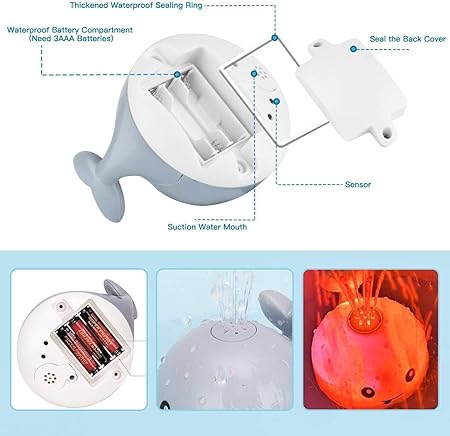 Thickened Waterproof Sealing Ring

Waterproof Battery Compartment
(Need 3AAA Batteries)

Seal the Back Cover

Sensor

Suction Water Mouth