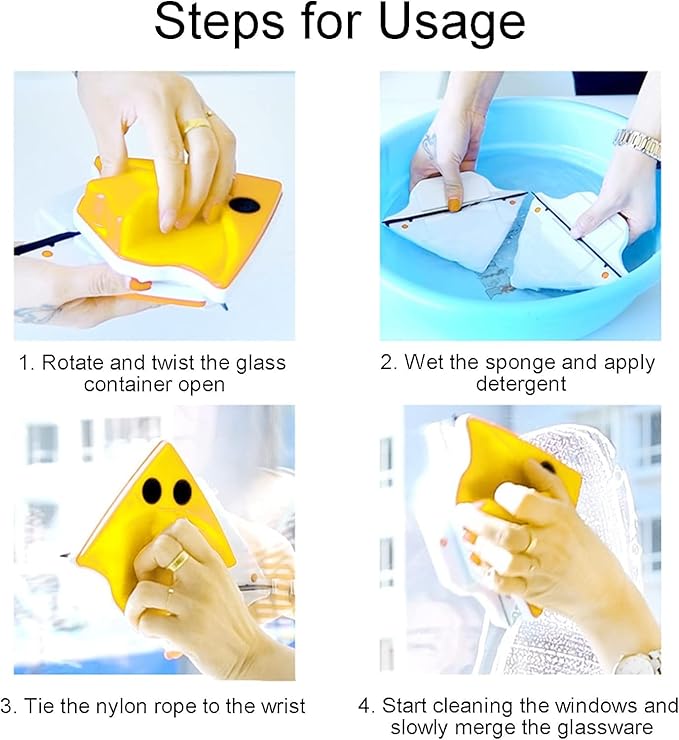 Steps for Usage

1. Rotate and twist the glass container open

2. Wet the sponge and apply detergent

3. Tie the nylon rope to the wrist

4. Start cleaning the windows and slowly merge the glassware